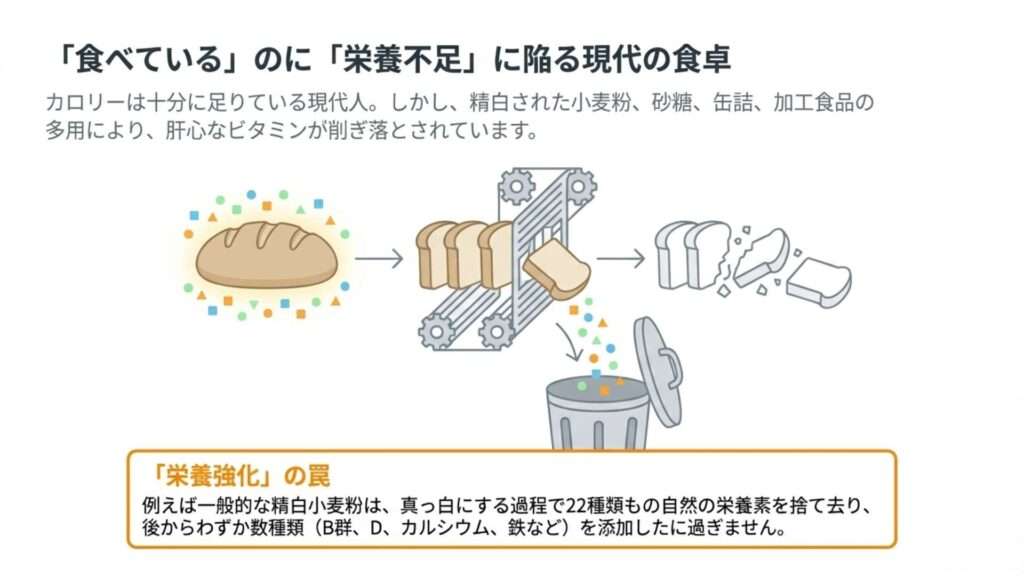 「食べている」のに「栄養不足」に陥る現代の食卓

カロリーは十分に足りている現代人。しかし、精白された小麦粉、砂糖、缶詰、加工食品の多用により、肝心なビタミンが削ぎ落とされています。

「栄養強化」の罠

例えば一般的な精白小麦粉は、真っ白にする過程で22種類もの自然の栄養素を捨て去り、後からわずか数種類（B群、D、カルシウム、鉄など）を添加したに過ぎません。